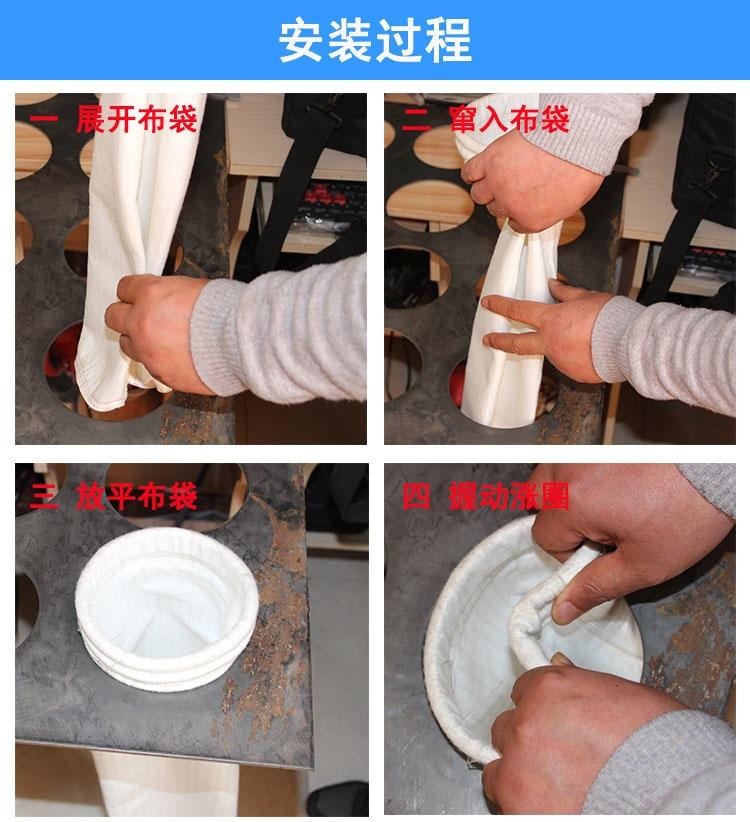 安装过程

一 展开布袋

二 窜入布袋

三 放平布袋

四 握动涨圈